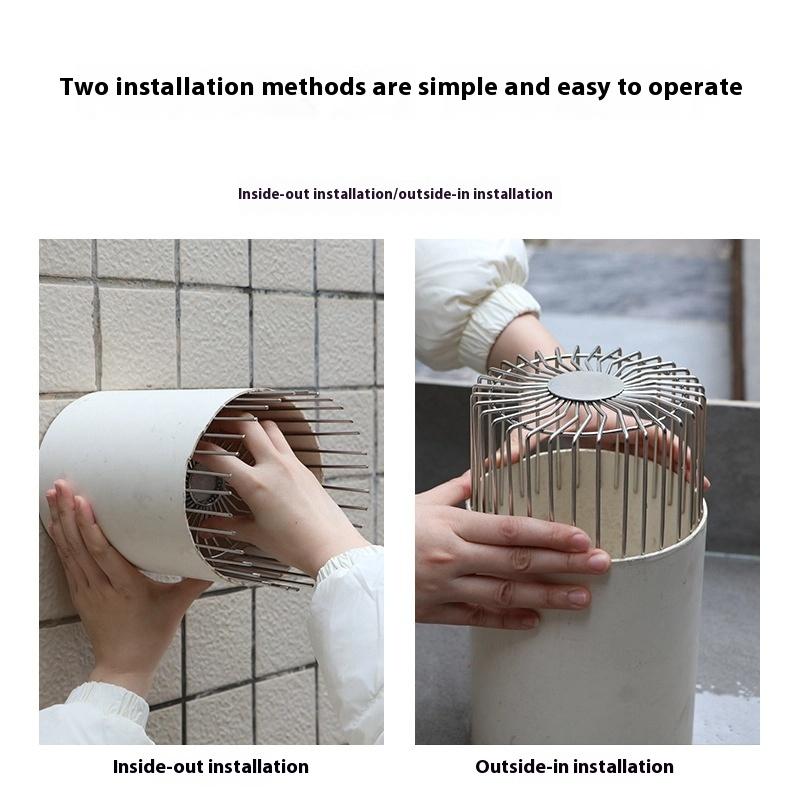 Two installation methods are simple and easy to operate

Inside-out installation/outside-in installation

Inside-out installation

Outside-in installation