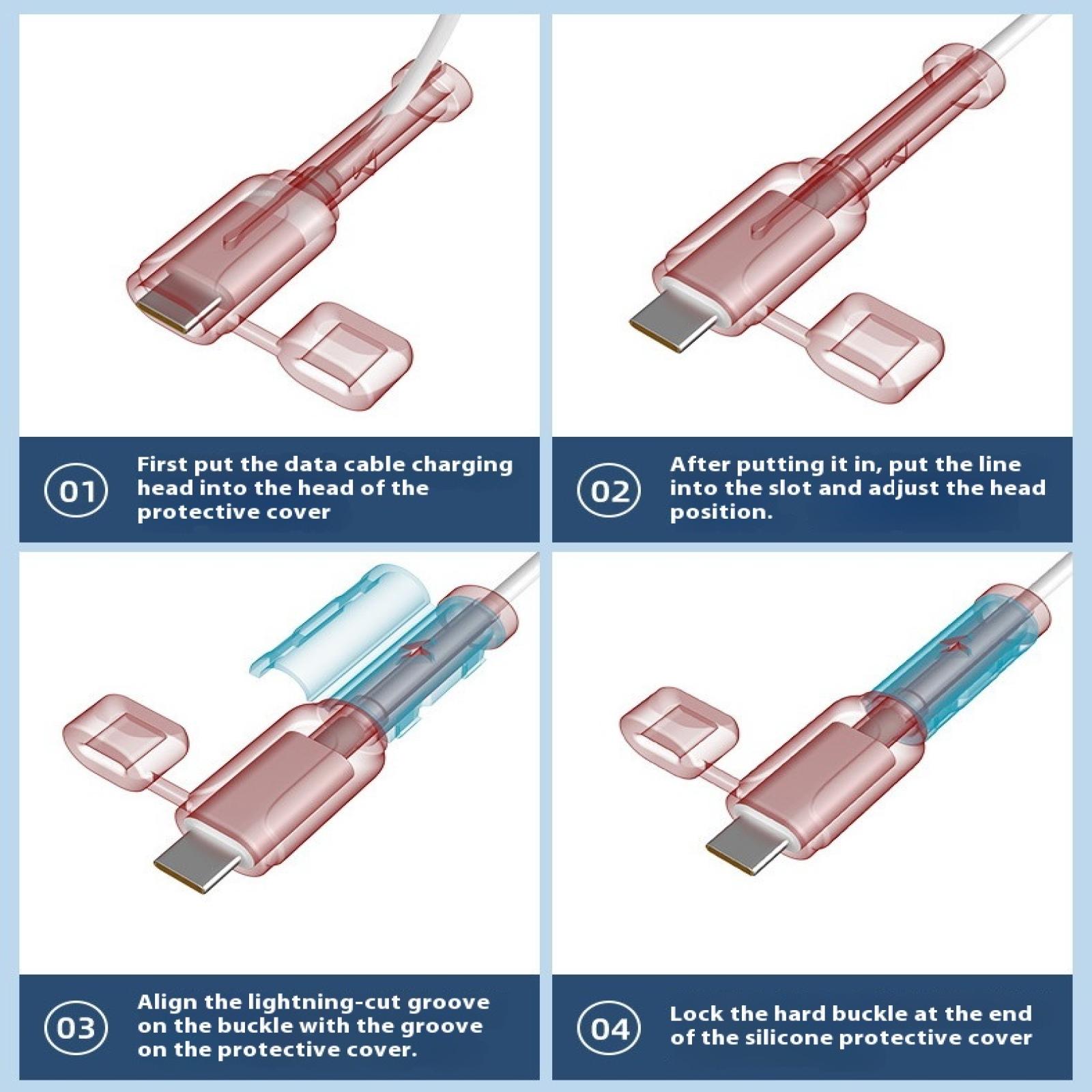 01

First put the data cable charging head into the head of the protective cover

02

After putting it in, put the line into the slot and adjust the head position.

03

Align the lightning-cut groove on the buckle with the groove on the protective cover.

04

Lock the hard buckle at the end of the silicone protective cover