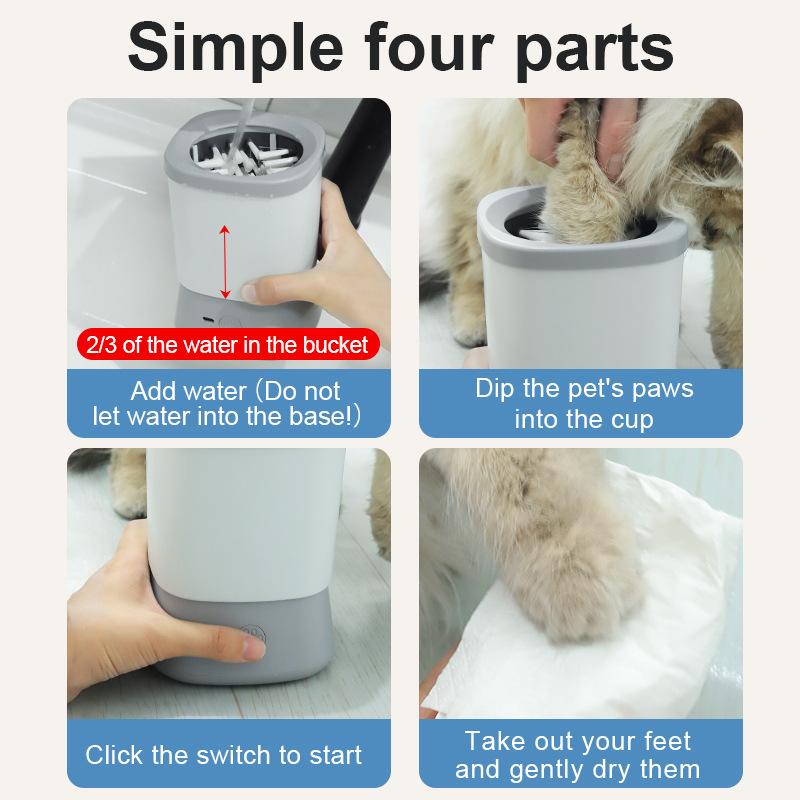 Simple four parts

2/3 of the water in the bucket

Add water (Do not let water into the base!)

Dip the pet's paws into the cup

Click the switch to start

Take out your feet and gently dry them