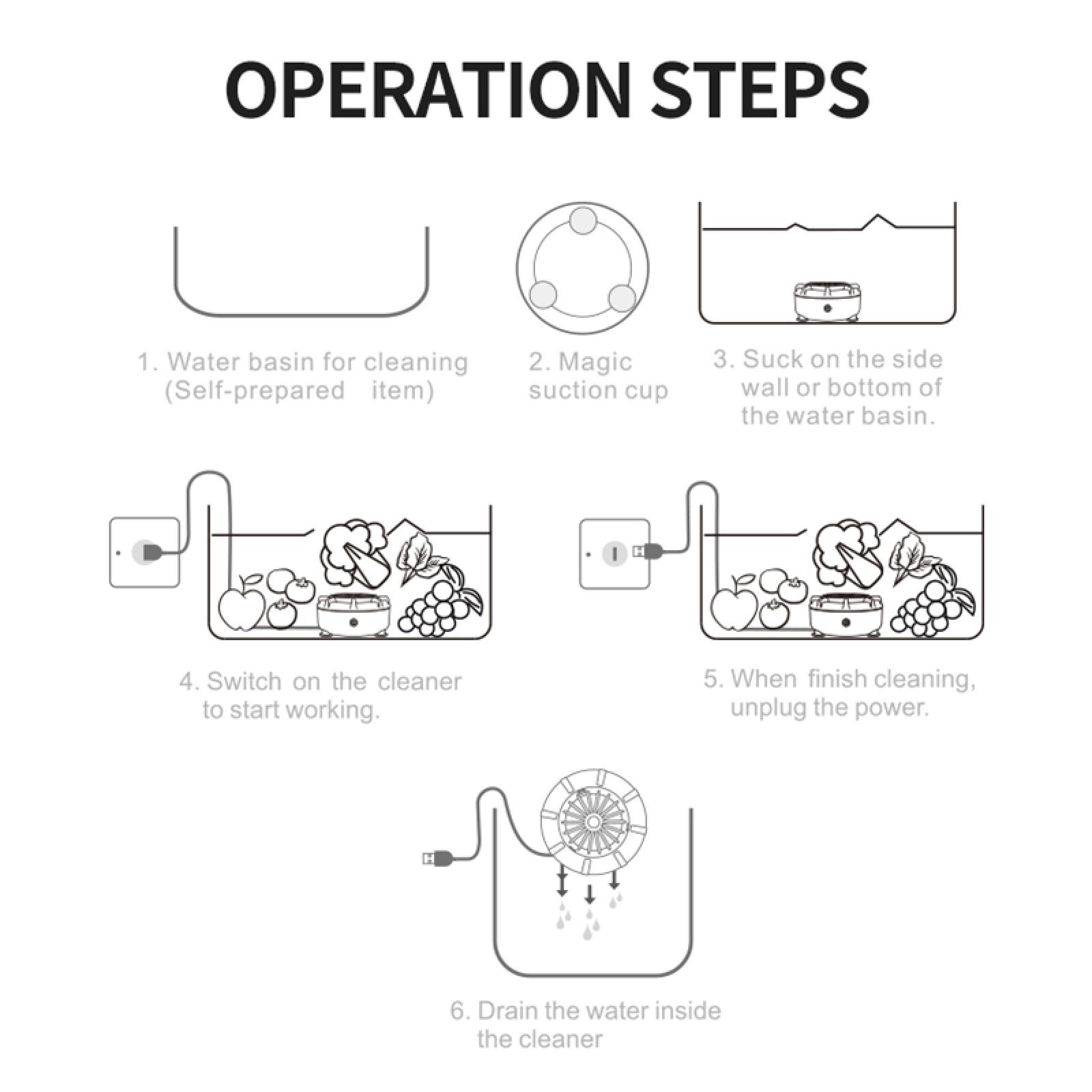 OPERATION STEPS

1. Water basin for cleaning (Self-prepared item)

2. Magic suction cup

3. Suck on the side wall or bottom of the water basin.

4. Switch on the cleaner to start working.

5. When finish cleaning, unplug the power.

6. Drain the water inside the cleaner