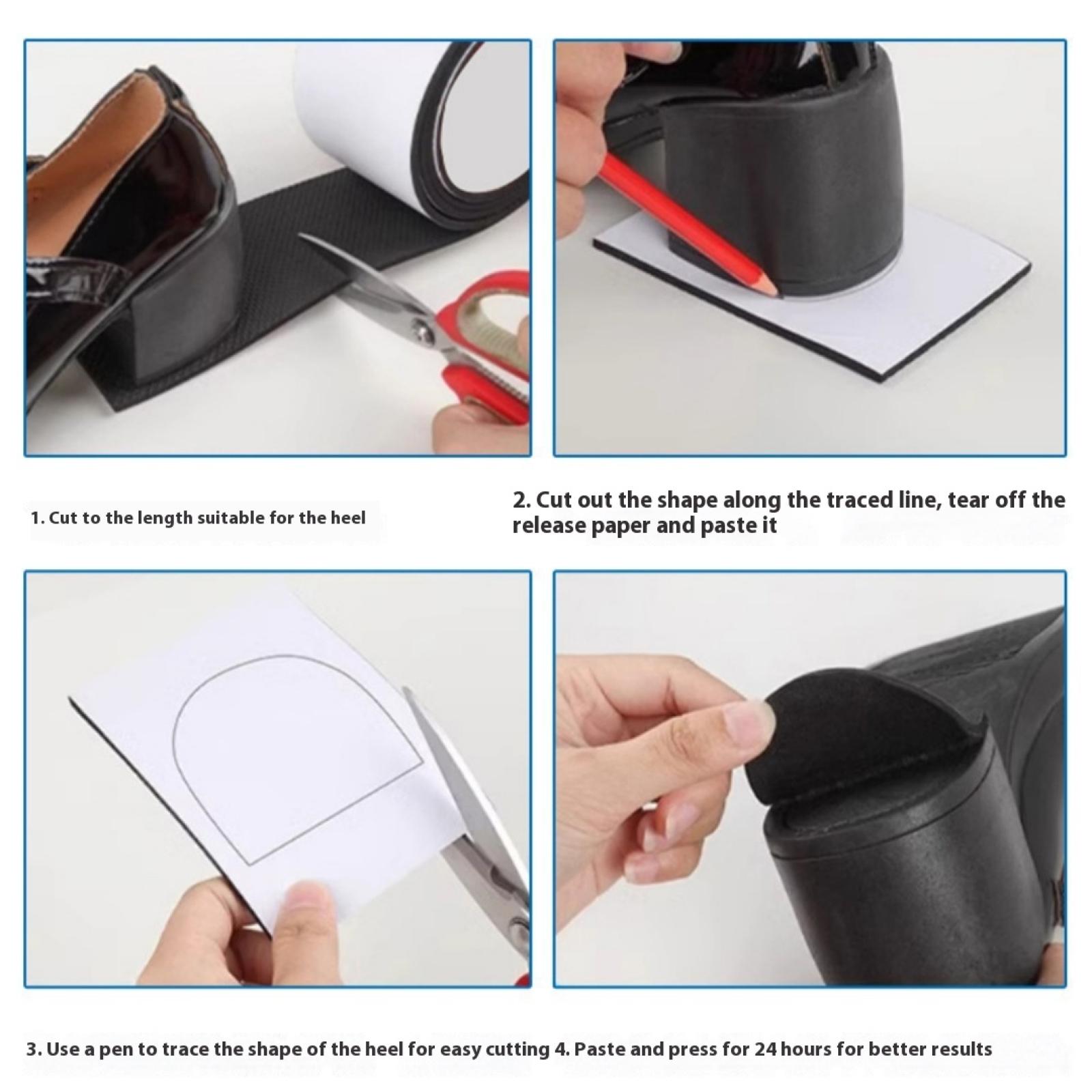 1. Cut to the length suitable for the heel

2. Cut out the shape along the traced line, tear off the release paper and paste it

3. Use a pen to trace the shape of the heel for easy cutting 4. Paste and press for 24 hours for better results