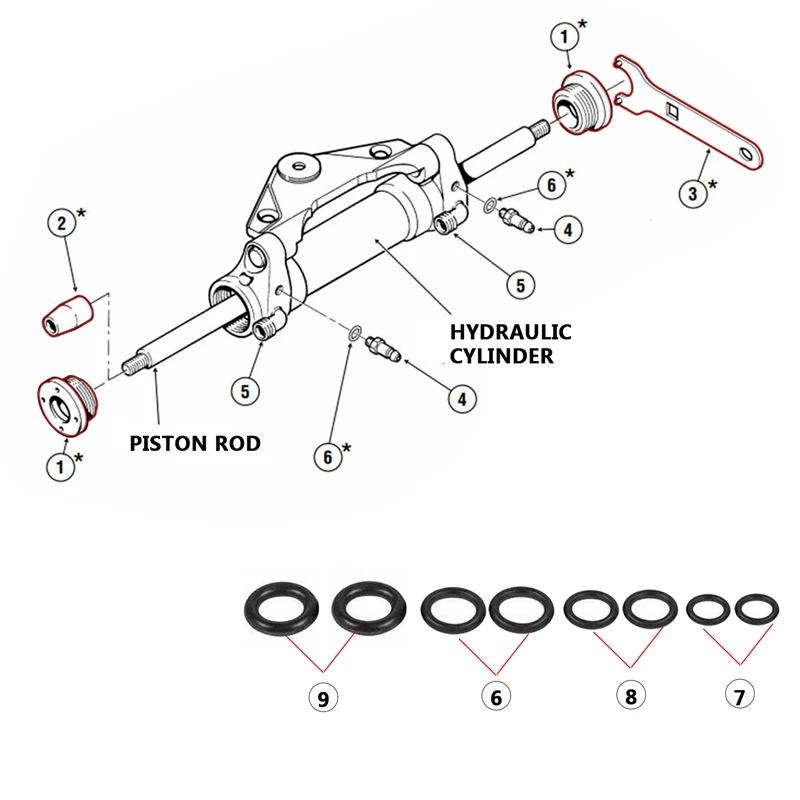 1*

3*

6*

4

2*

5

HYDRAULIC CYLINDER

5

4

PISTON ROD

1*

6*

9

6

8

7