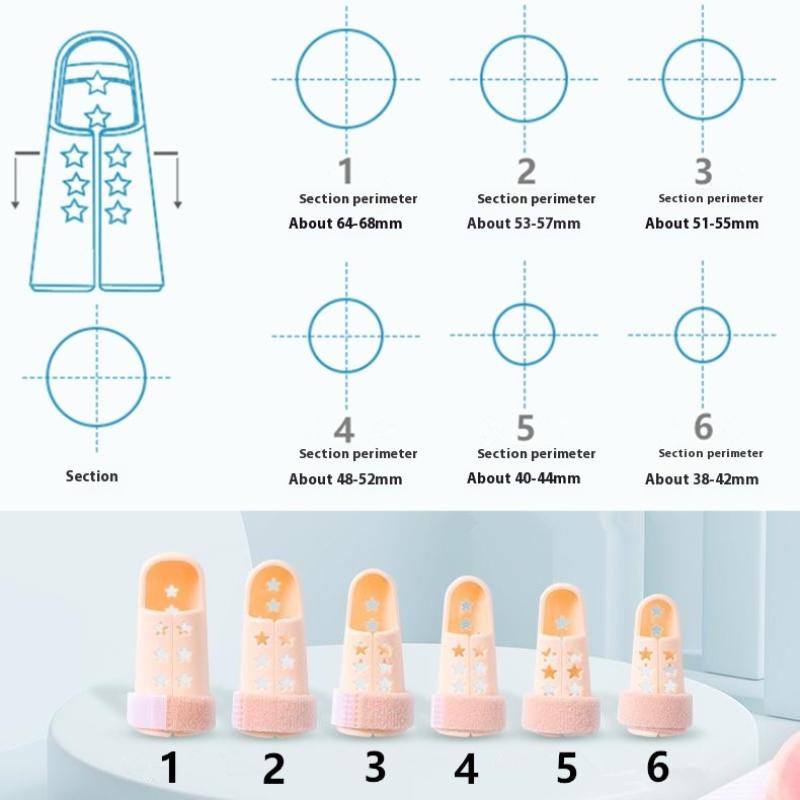 Section

1
Section perimeter
About 64-68mm

2
Section perimeter
About 53-57mm

3
Section perimeter
About 51-55mm

4
Section perimeter
About 48-52mm

5
Section perimeter
About 40-44mm

6
Section perimeter
About 38-42mm

1 2 3 4 5 6