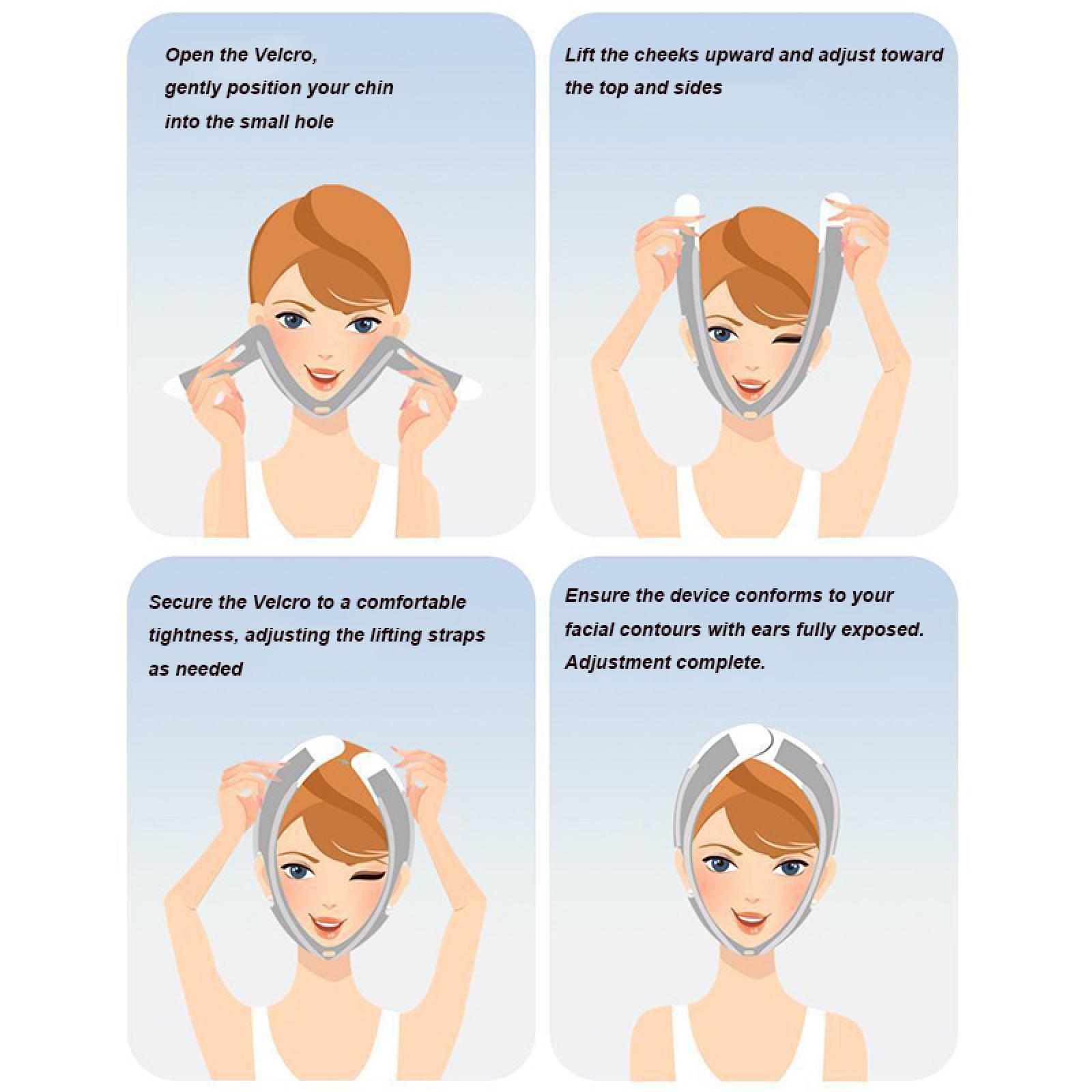 Open the Velcro,
gently position your chin
into the small hole

Lift the cheeks upward and adjust toward the top and sides

Secure the Velcro to a comfortable tightness, adjusting the lifting straps as needed

Ensure the device conforms to your facial contours with ears fully exposed. Adjustment complete.