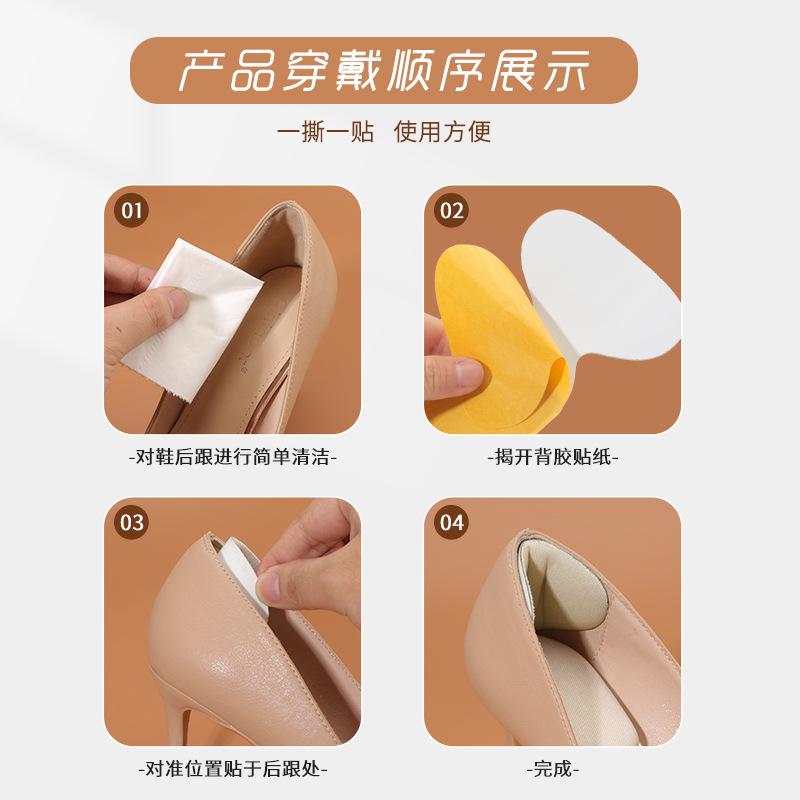 产品穿戴顺序展示

一撕一贴 使用方便

01

-对鞋后跟进行简单清洁-

02

-揭开背胶贴纸-

03

-对准位置贴于后跟处-

04

-完成-