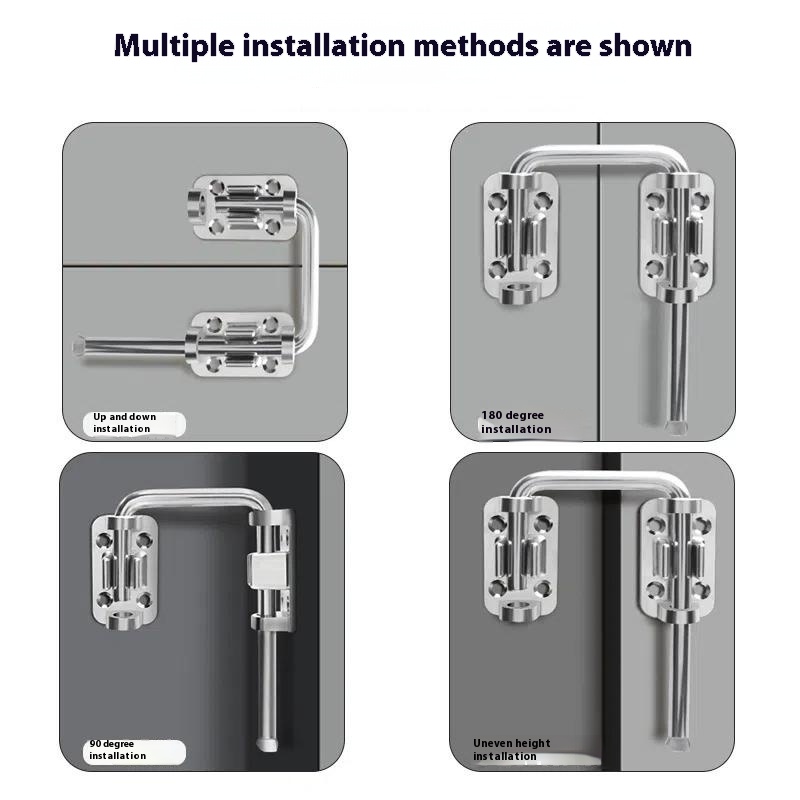 Multiple installation methods are shown

Up and down installation

180 degree installation

90 degree installation

Uneven height installation