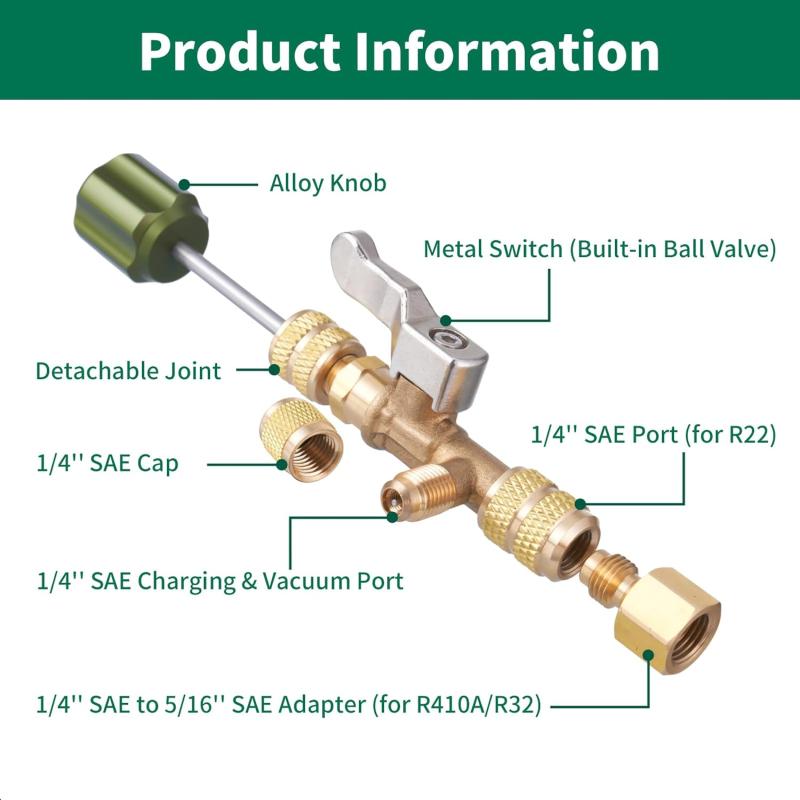 Product Information

Alloy Knob

Metal Switch (Built-in Ball Valve)

Detachable Joint

1/4'' SAE Cap

1/4'' SAE Port (for R22)

1/4'' SAE Charging & Vacuum Port

1/4'' SAE to 5/16'' SAE Adapter (for R410A/R32)