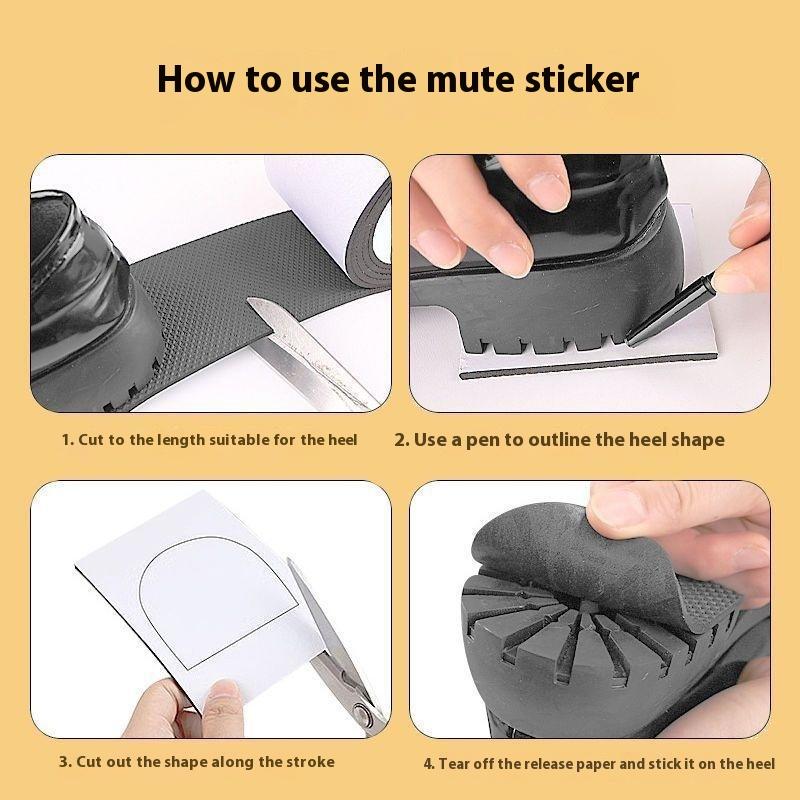 How to use the mute sticker

1. Cut to the length suitable for the heel

2. Use a pen to outline the heel shape

3. Cut out the shape along the stroke

4. Tear off the release paper and stick it on the heel