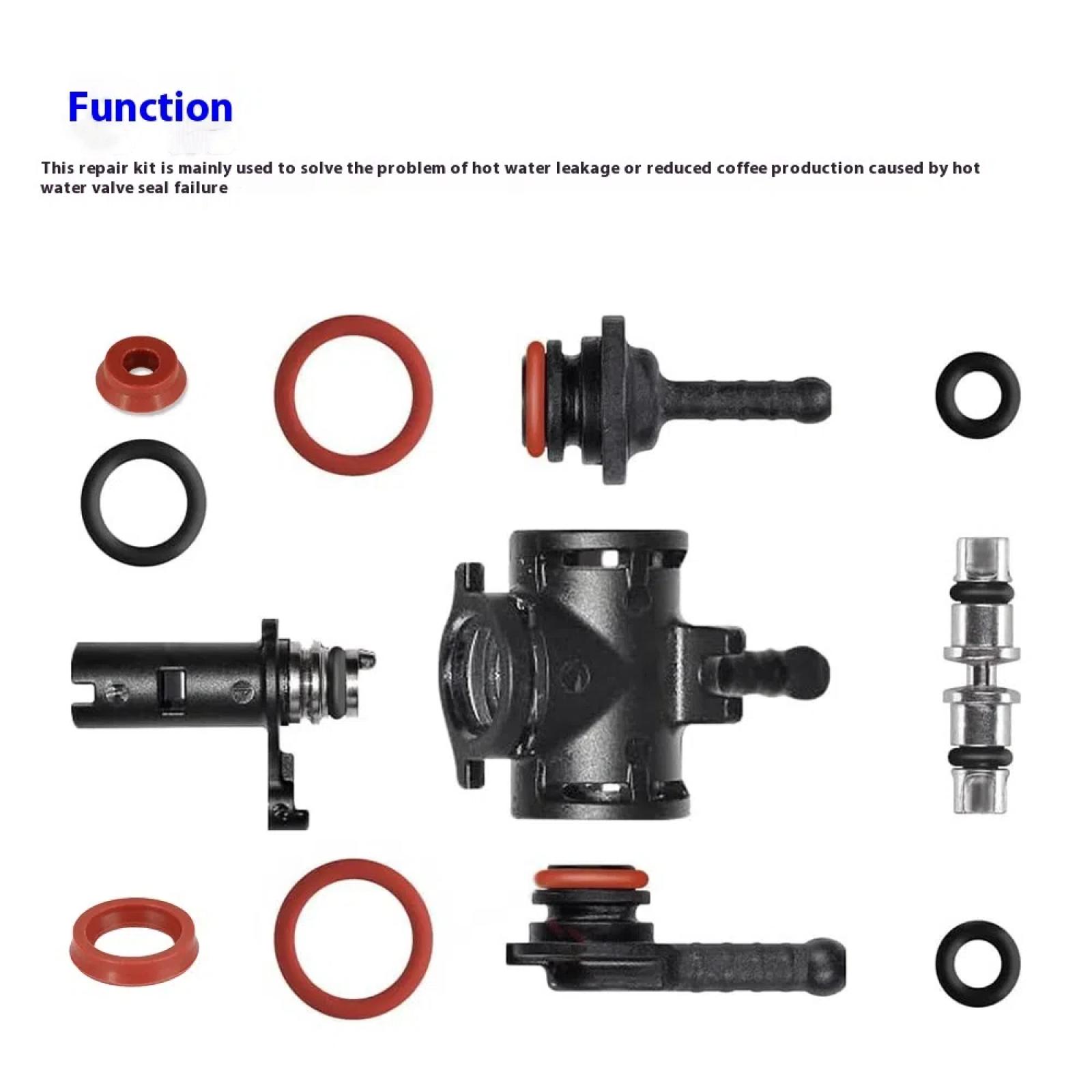 Function

This repair kit is mainly used to solve the problem of hot water leakage or reduced coffee production caused by hot water valve seal failure