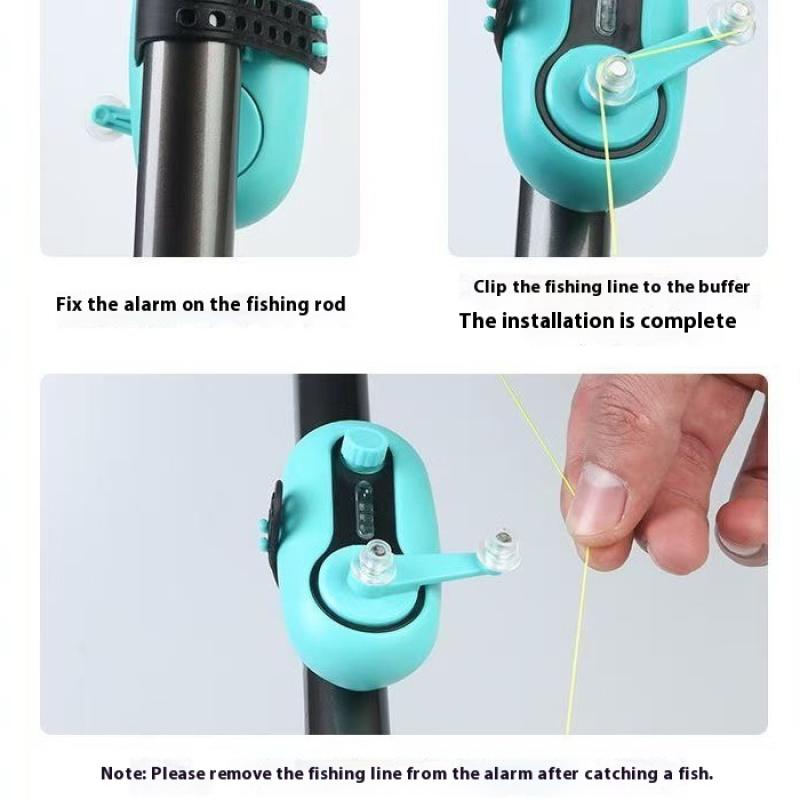 Fix the alarm on the fishing rod

Clip the fishing line to the buffer
The installation is complete

Note: Please remove the fishing line from the alarm after catching a fish.