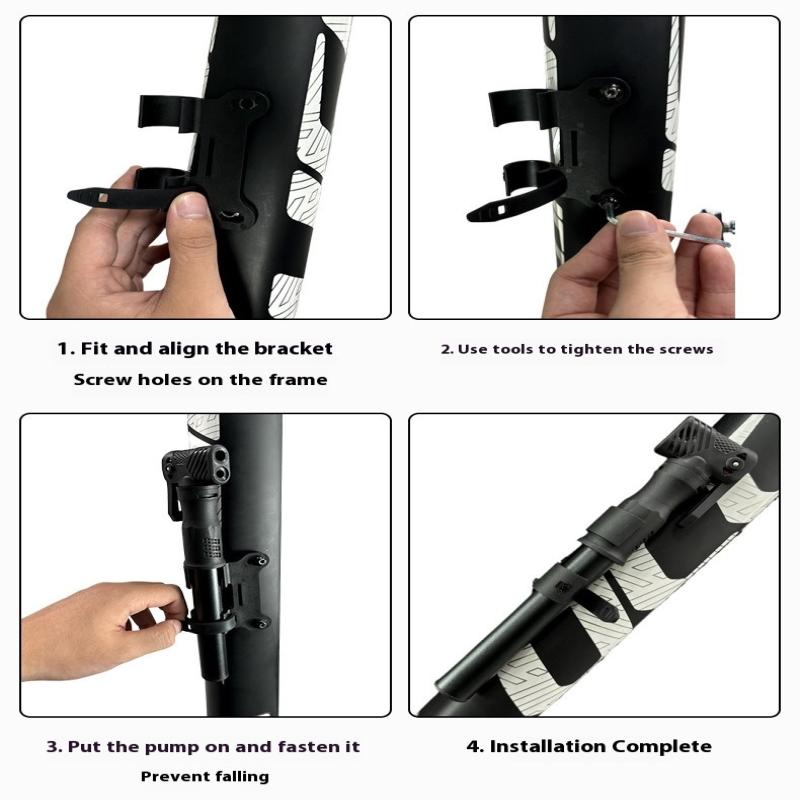 1. Fit and align the bracket
Screw holes on the frame

2. Use tools to tighten the screws

3. Put the pump on and fasten it
Prevent falling

4. Installation Complete