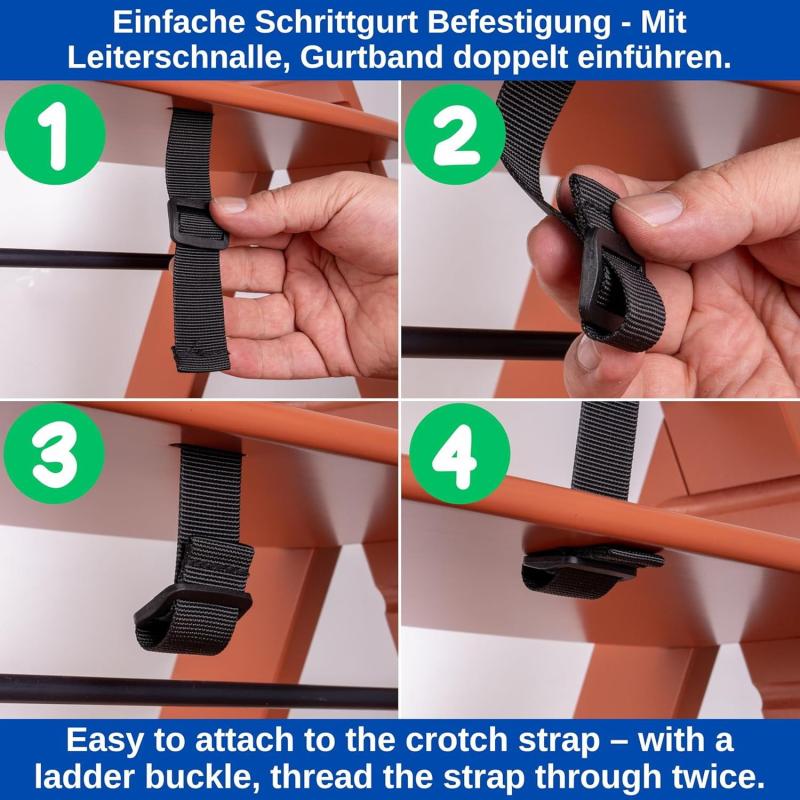 Einfache Schrittgurt Befestigung - Mit Leiterschnalle, Gurtband doppelt einführen.

1

2

3

4

Easy to attach to the crotch strap – with a ladder buckle, thread the strap through twice.