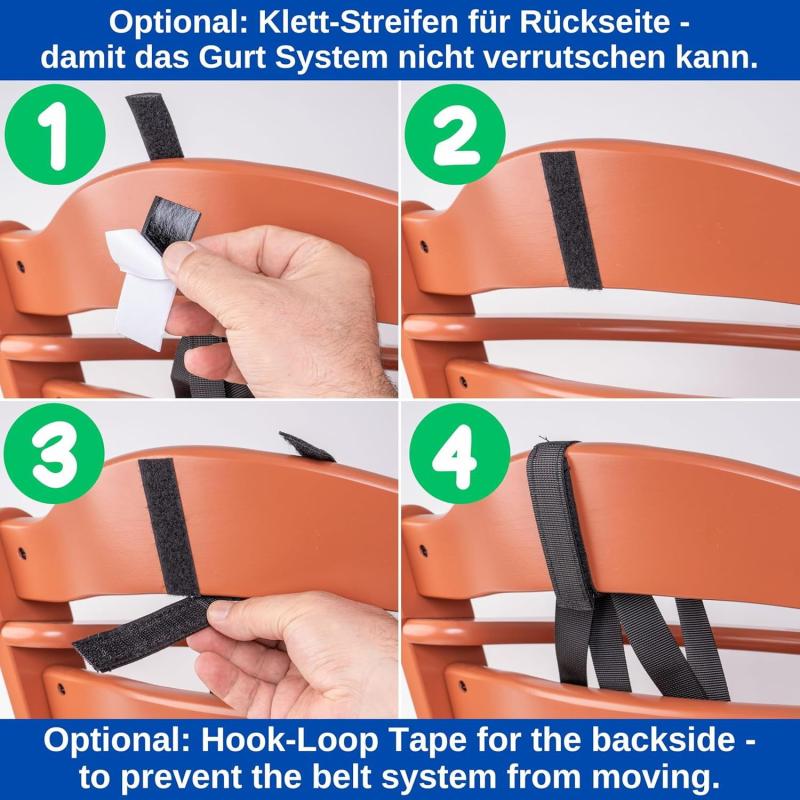 Optional: Klett-Streifen für Rückseite - damit das Gurt System nicht verrutschen kann.

1

2

3

4

Optional: Hook-Loop Tape for the backside - to prevent the belt system from moving.