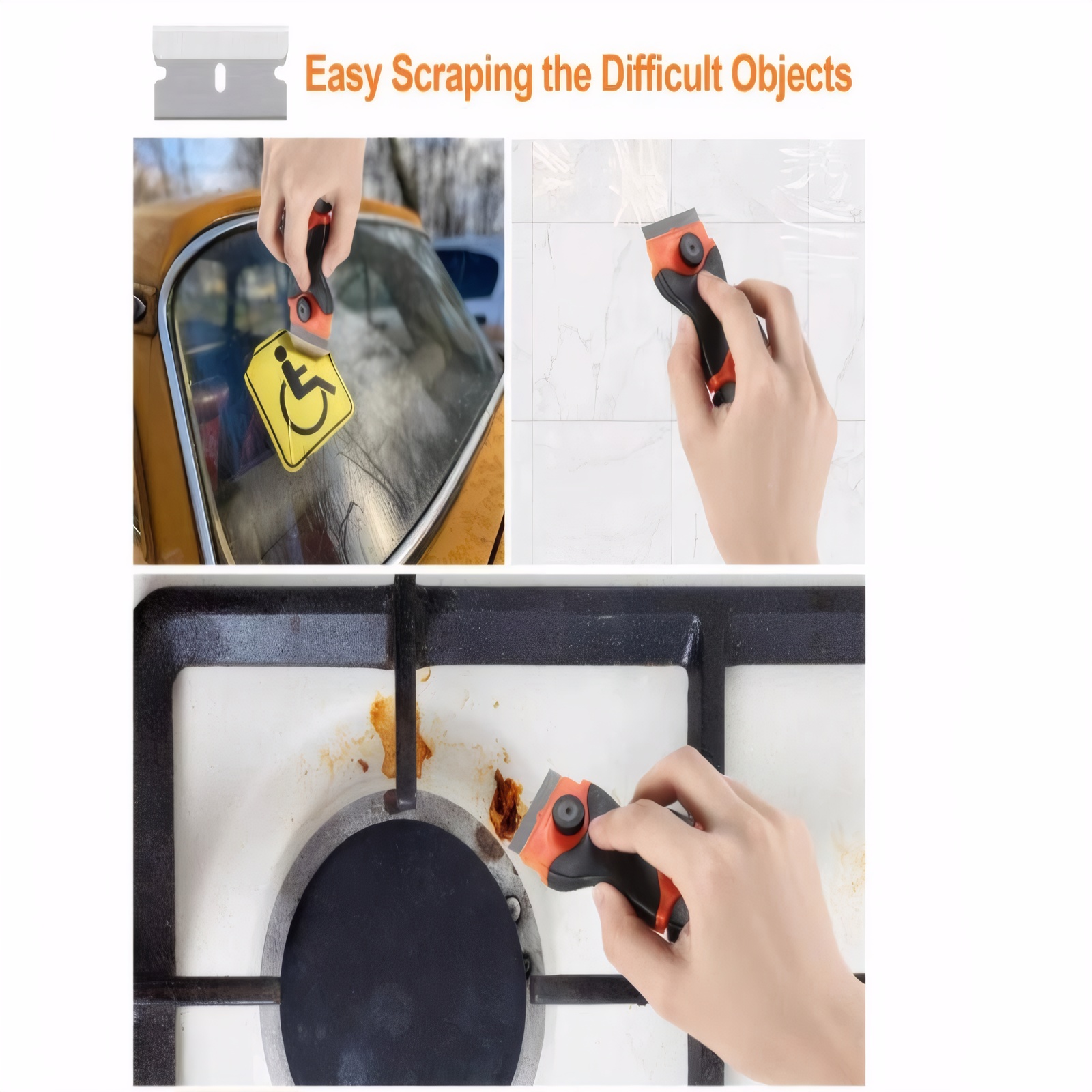 Easy Scraping the Difficult Objects