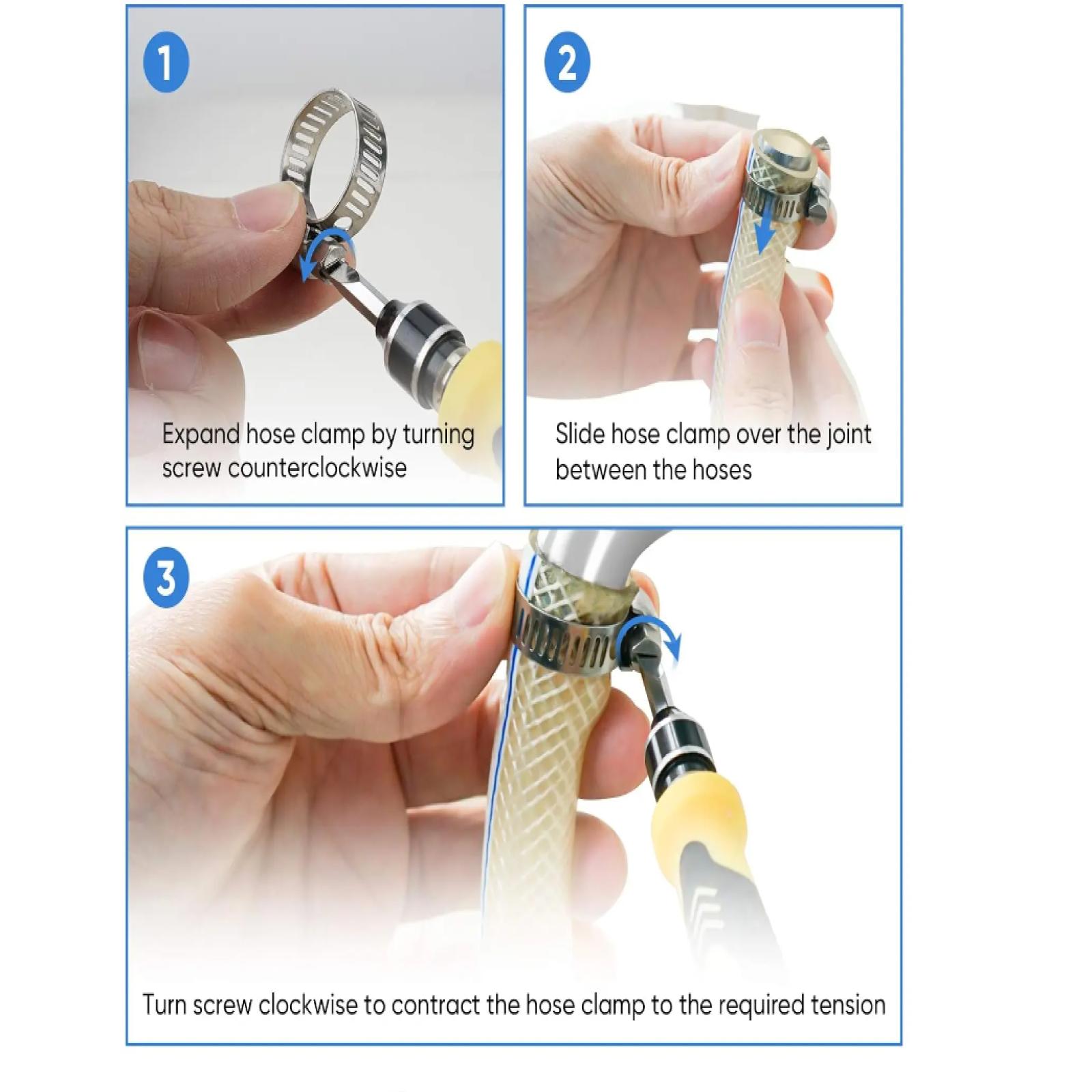 1

Expand hose clamp by turning screw counterclockwise

2

Slide hose clamp over the joint between the hoses

3

Turn screw clockwise to contract the hose clamp to the required tension