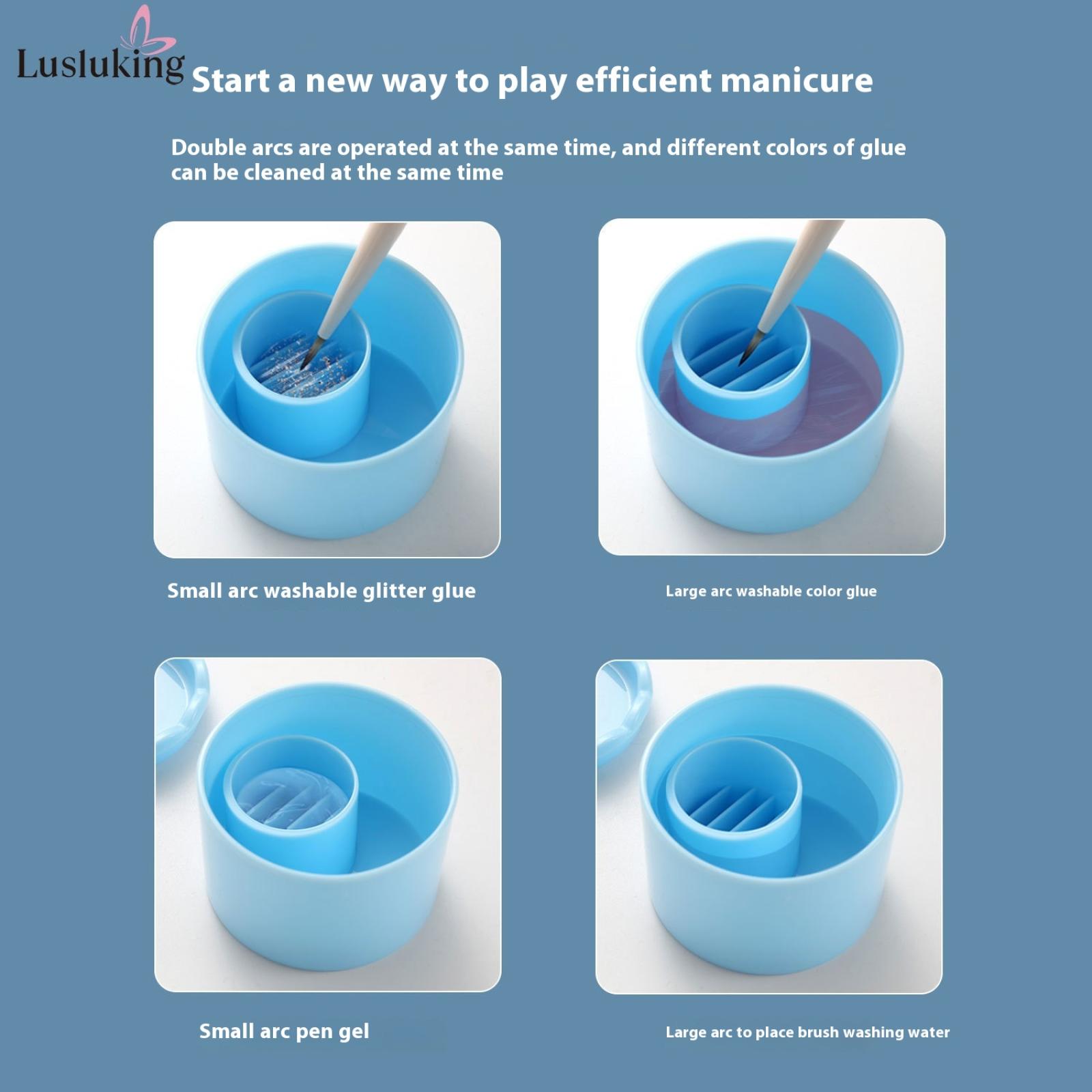 Lusluking

Start a new way to play efficient manicure

Double arcs are operated at the same time, and different colors of glue can be cleaned at the same time

Small arc washable glitter glue

Large arc washable color glue

Small arc pen gel

Large arc to place brush washing water