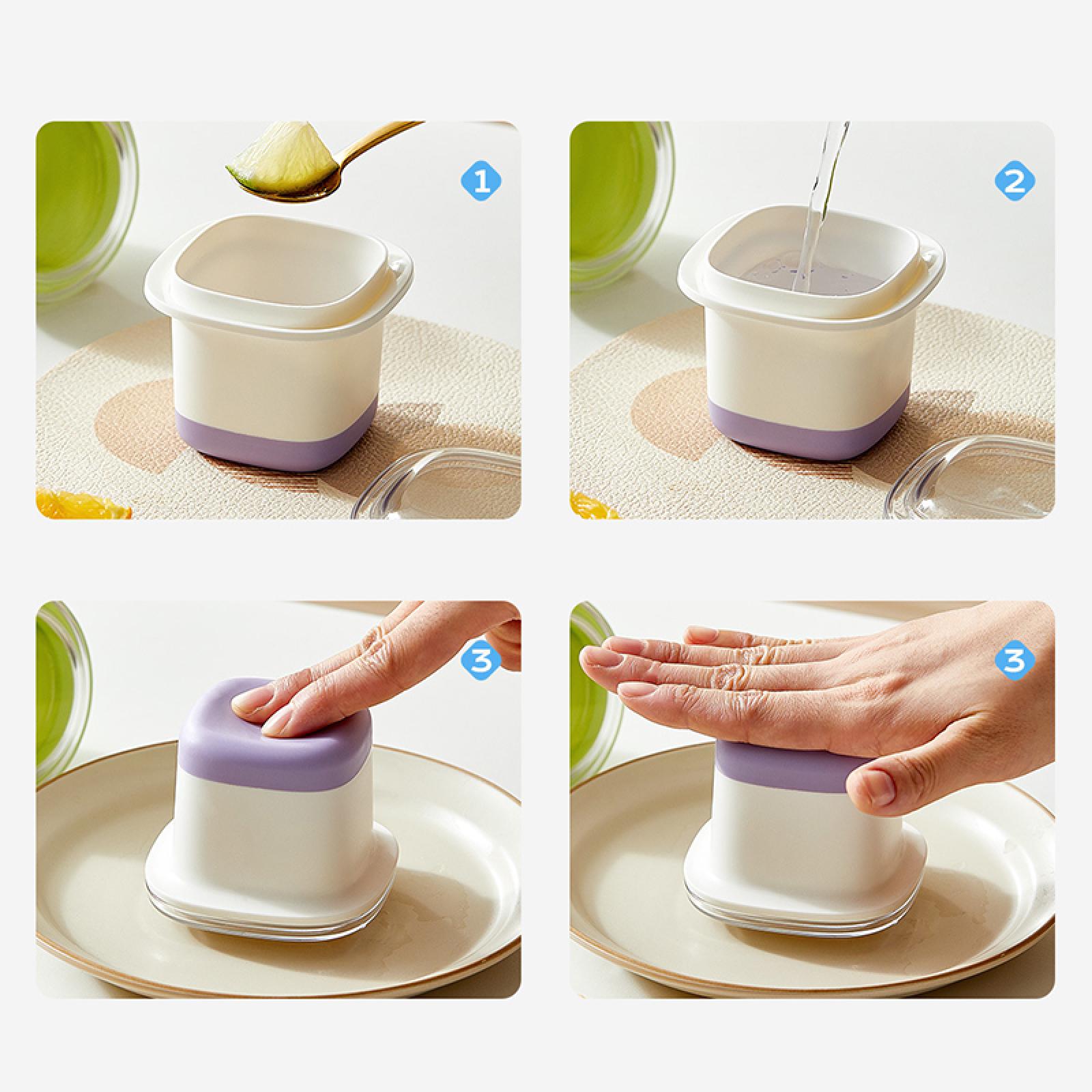 1

2

3

3