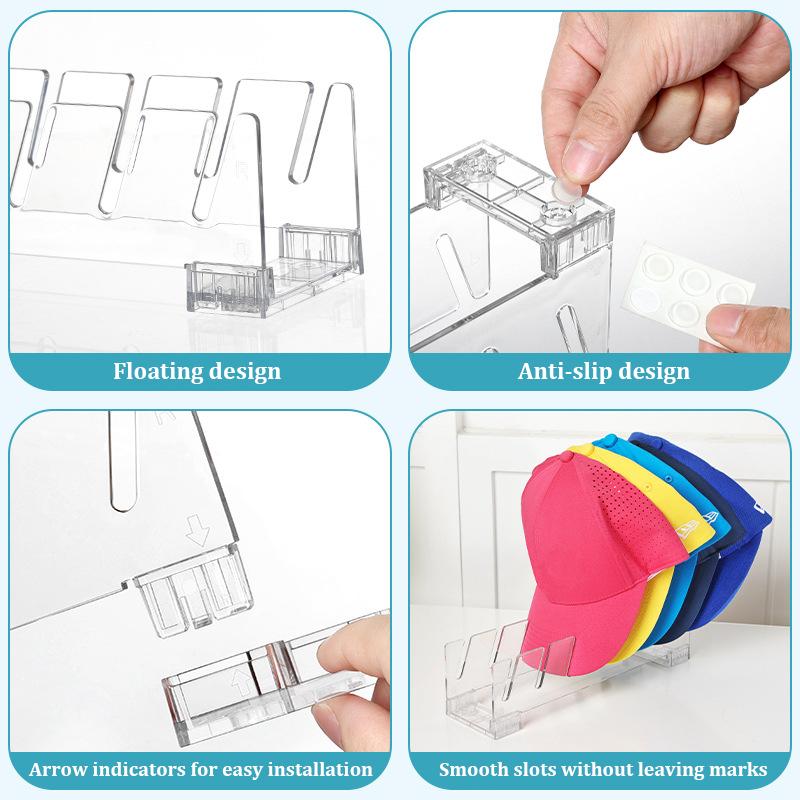 Floating design

Anti-slip design

Arrow indicators for easy installation

Smooth slots without leaving marks