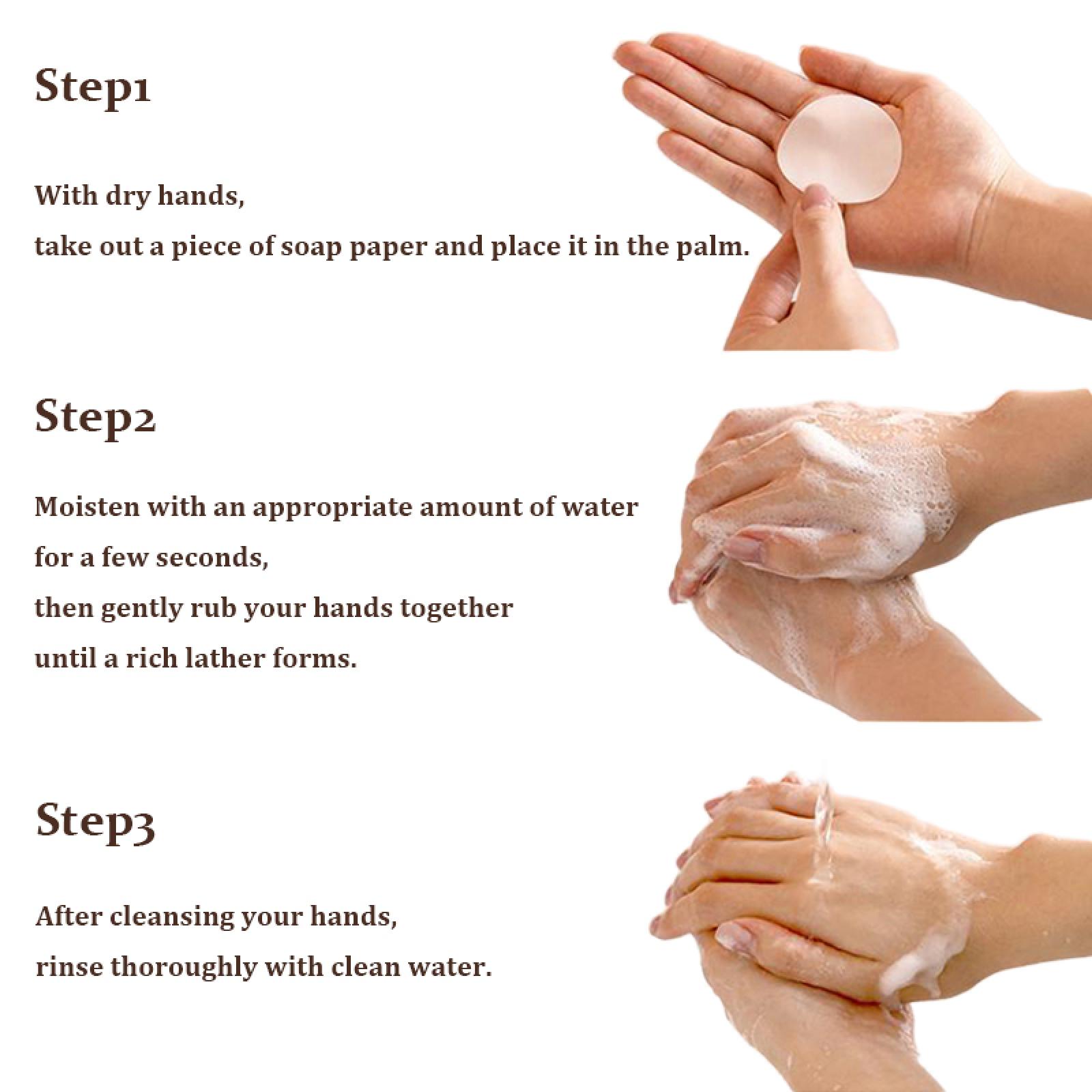 Step1

With dry hands,
take out a piece of soap paper and place it in the palm.

Step2

Moisten with an appropriate amount of water
for a few seconds,
then gently rub your hands together
until a rich lather forms.

Step3

After cleansing your hands,
rinse thoroughly with clean water.