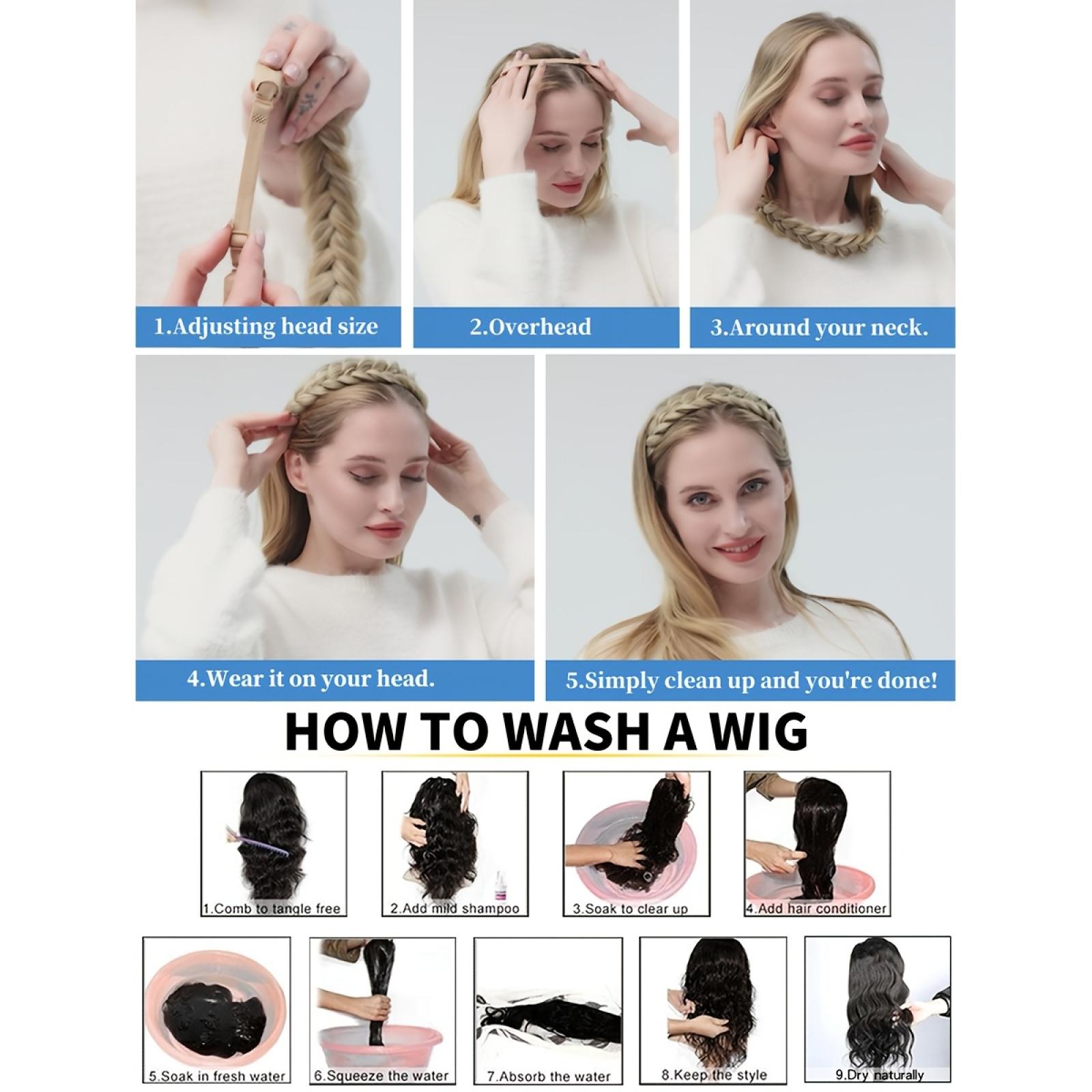 1.Adjusting head size

2.Overhead

3.Around your neck.

4.Wear it on your head.

5.Simply clean up and you're done!

HOW TO WASH A WIG

1.Comb to tangle free

2.Add mild shampoo

3.Soak to clear up

4.Add hair conditioner

5.Soak in fresh water

6.Squeeze the water

7.Absorb the water

8.Keep the style

9.Dry naturally