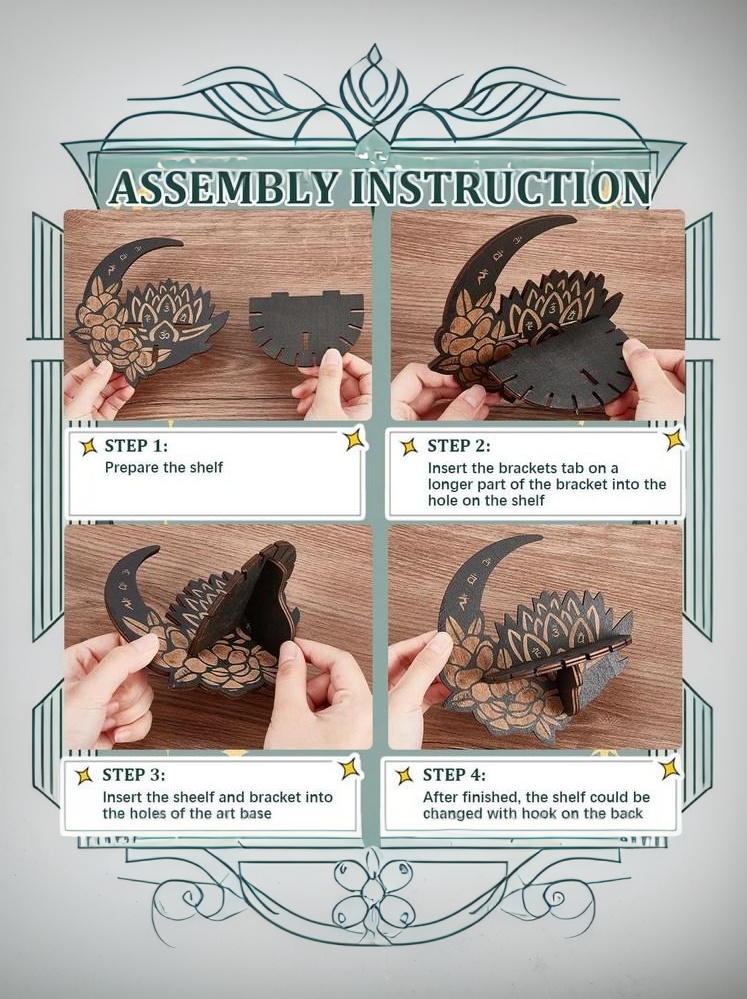 ASSEMBLY INSTRUCTION

STEP 1:
Prepare the shelf

STEP 2:
Insert the brackets tab on a longer part of the bracket into the hole on the shelf

STEP 3:
Insert the sheelf and bracket into the holes of the art base

STEP 4:
After finished, the shelf could be changed with hook on the back