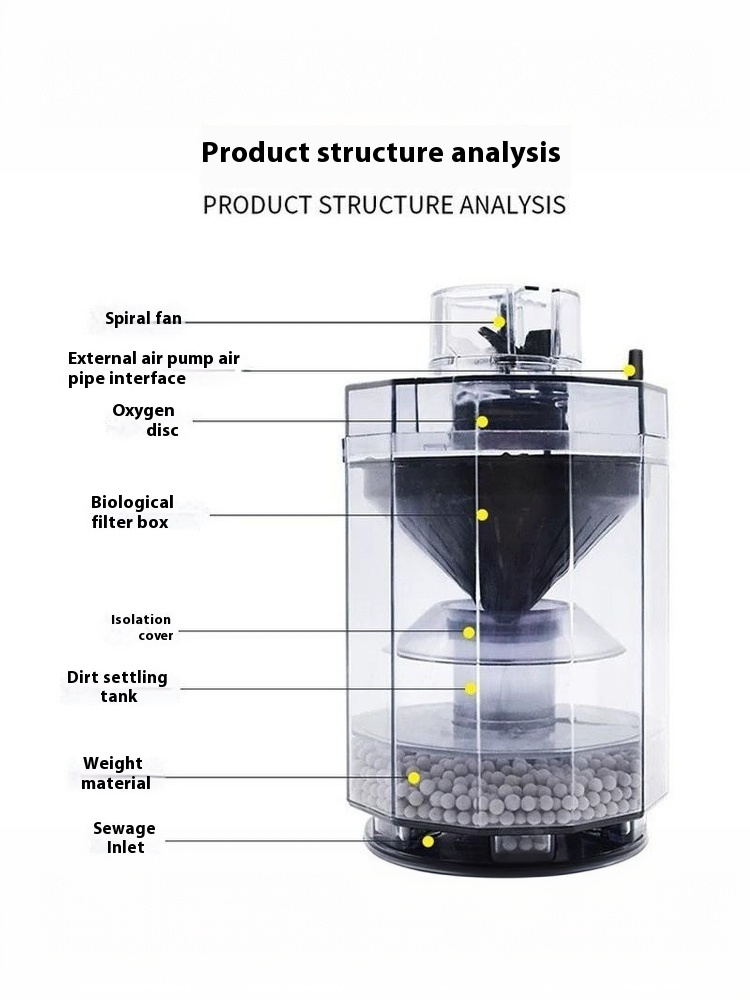 Product structure analysis

PRODUCT STRUCTURE ANALYSIS

Spiral fan

External air pump air pipe interface

Oxygen disc

Biological filter box

Isolation cover

Dirt settling tank

Weight material

Sewage Inlet