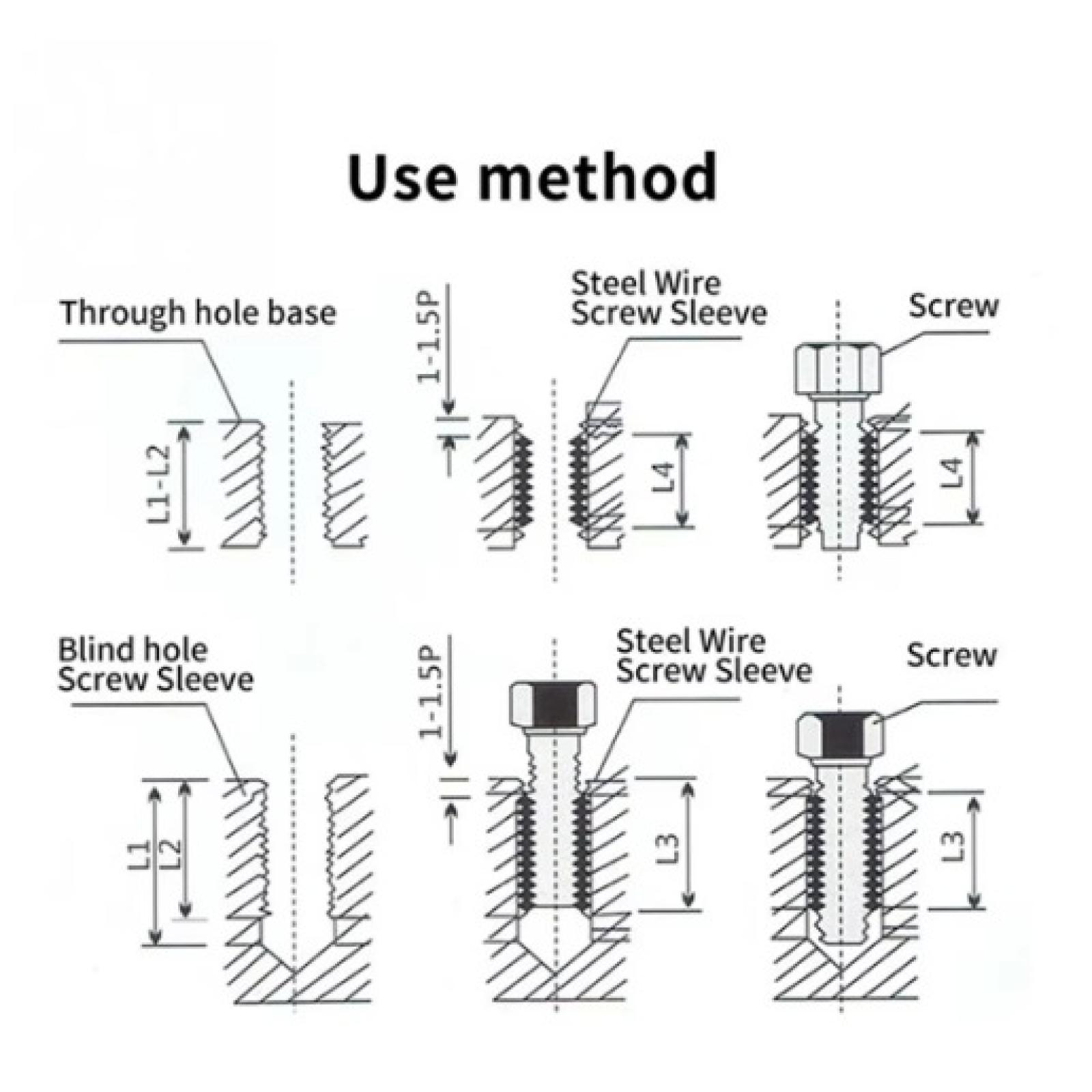 Use method

Through hole base

L1-L2

1-1.5P

Steel Wire Screw Sleeve

L4

Screw

L4

Blind hole Screw Sleeve

L1

L2

1-1.5P

Steel Wire Screw Sleeve

L3

Screw

L3