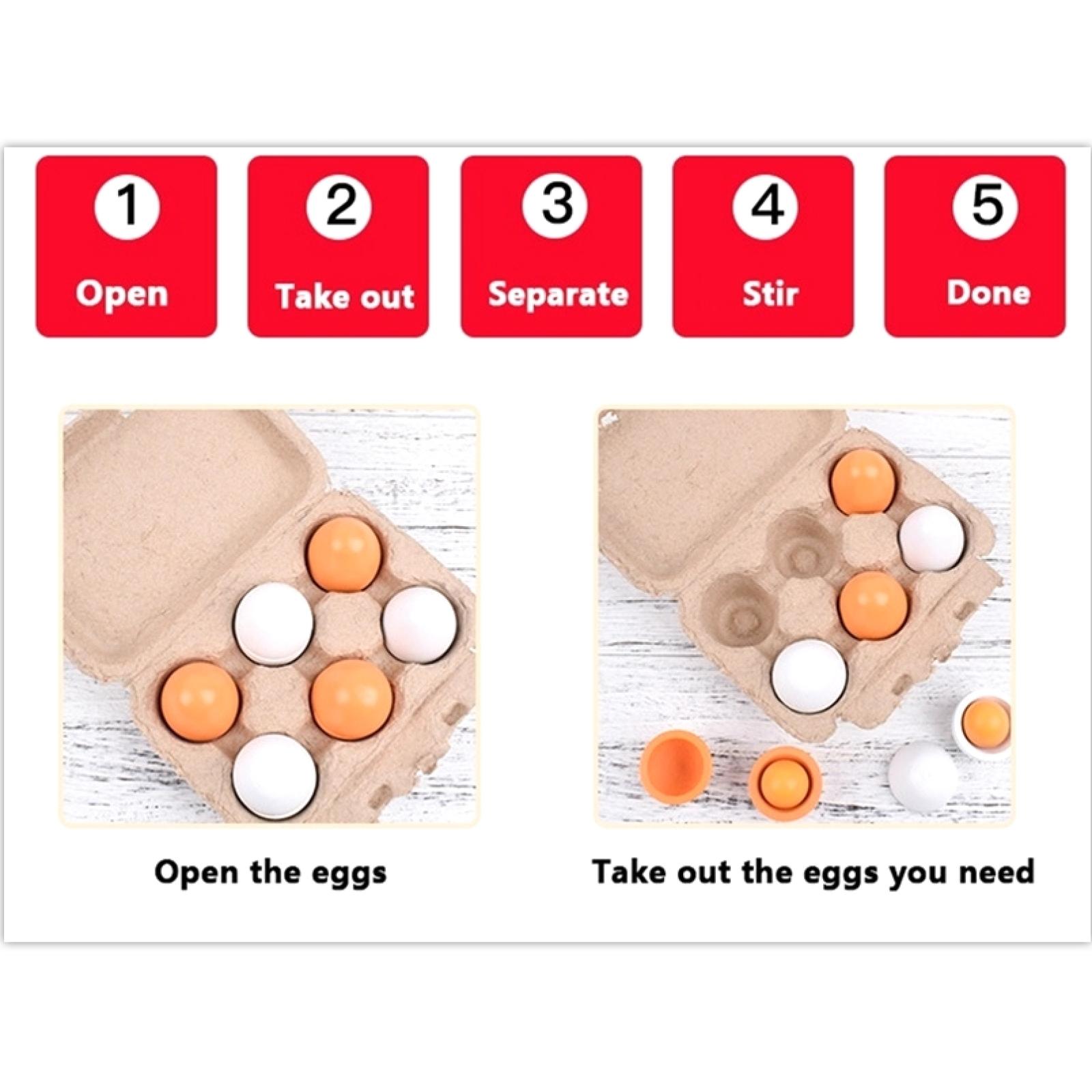 1
Open

2
Take out

3
Separate

4
Stir

5
Done

Open the eggs

Take out the eggs you need