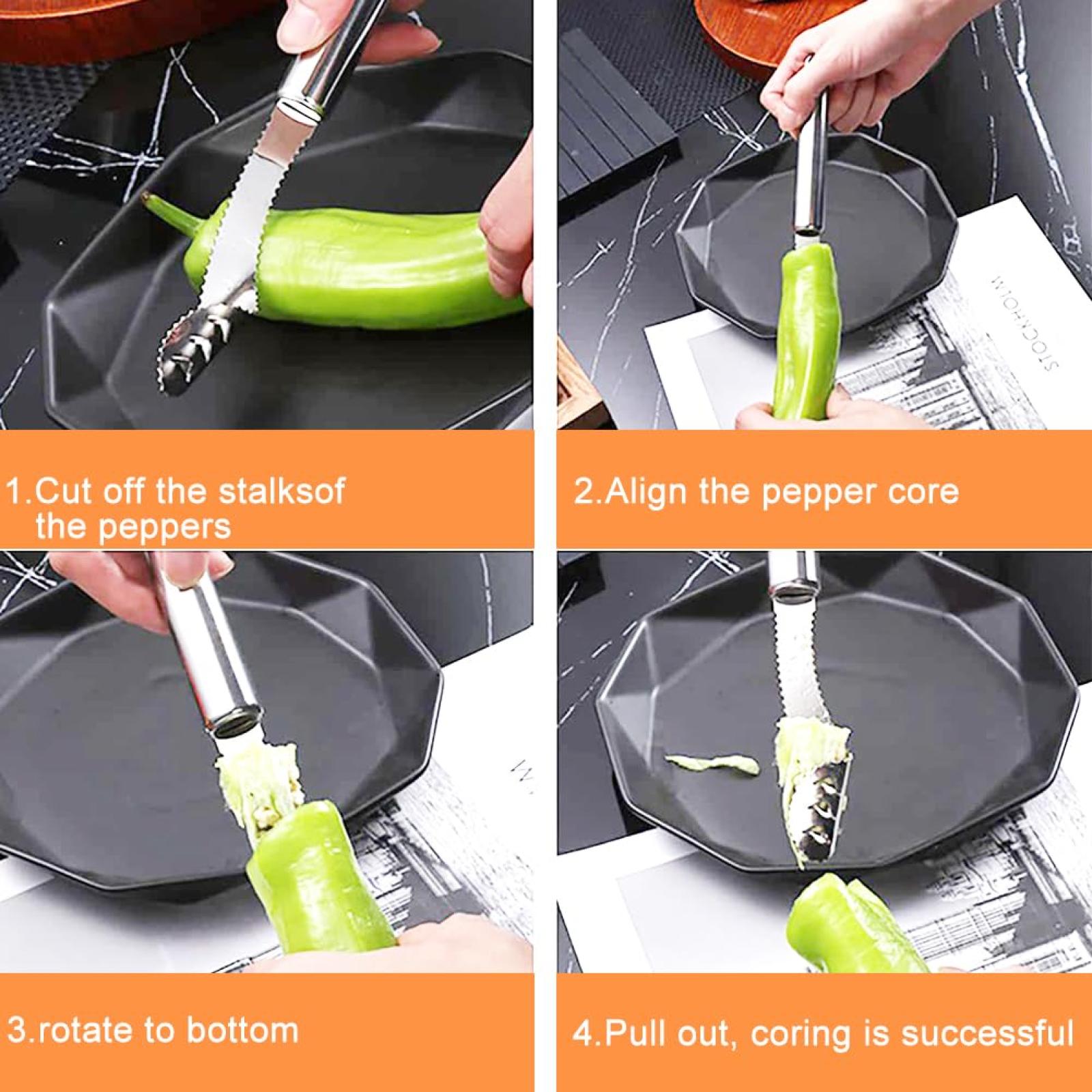 STOCKHOLM

1.Cut off the stalksof the peppers

2.Align the pepper core

3.rotate to bottom

4.Pull out, coring is successful